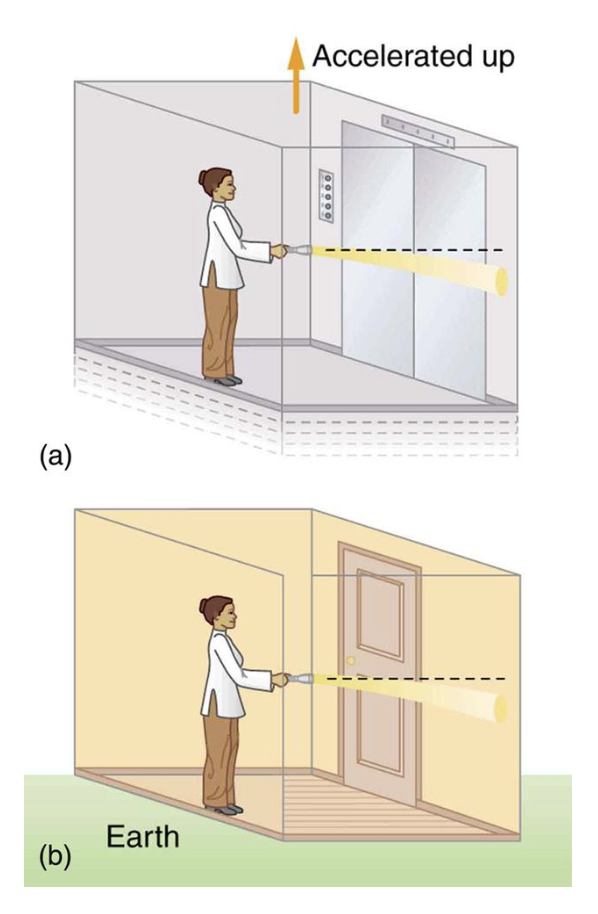 Accelerated up

(a)

Earth

(b)